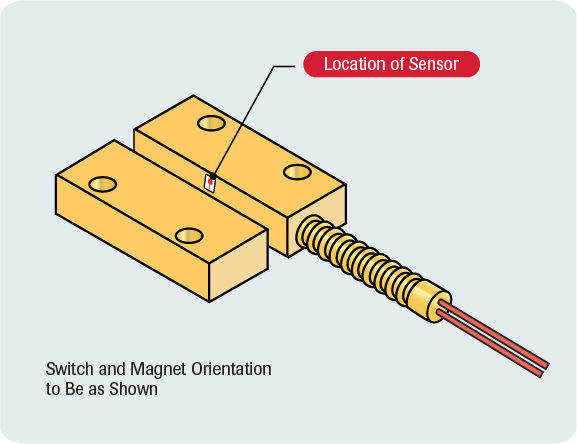 Location of Sensor

Switch and Magnet Orientation to Be as Shown