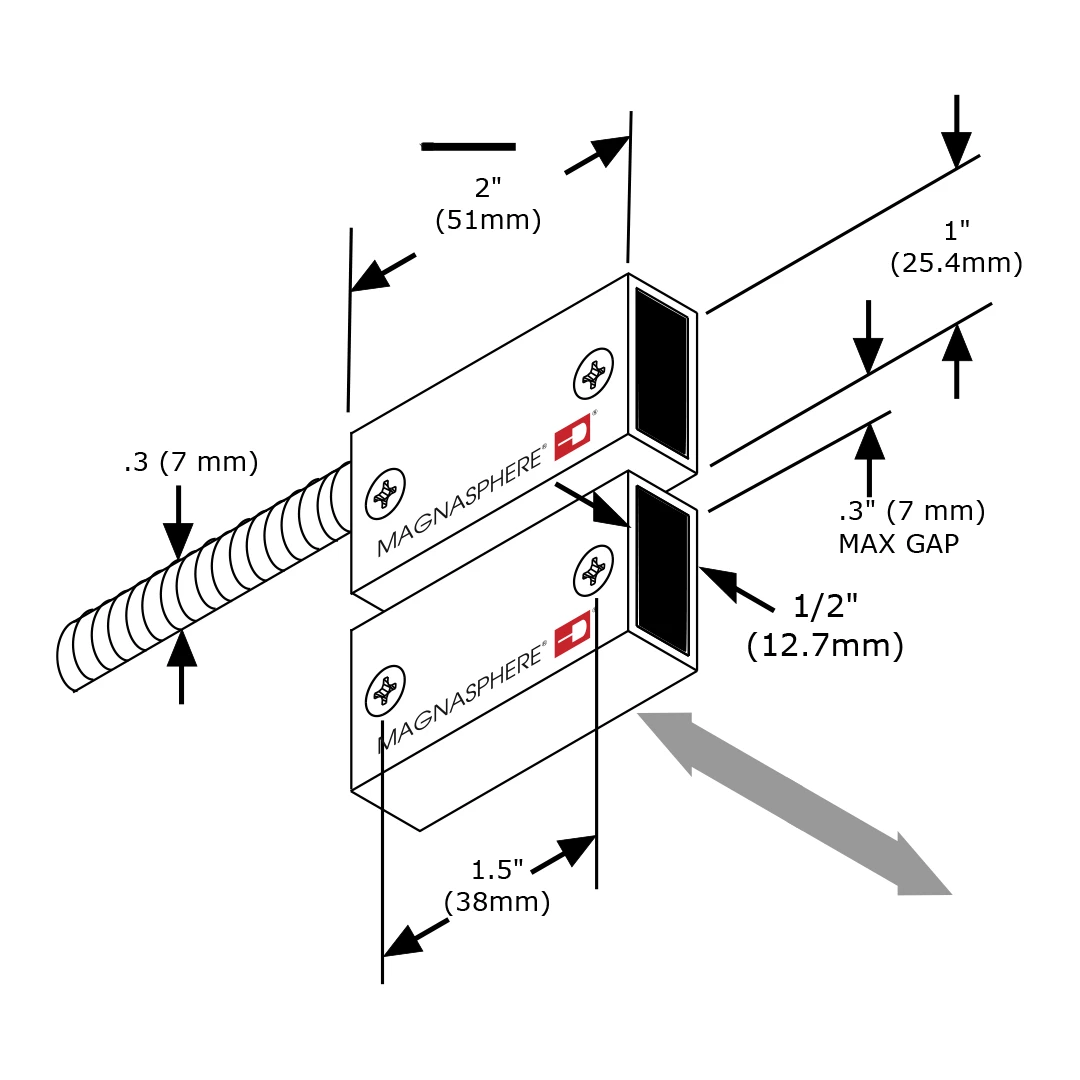 2"
(51mm)

1"
(25.4mm)

.3 (7 mm)

MAGNASPHERE®

.3" (7 mm)
MAX GAP

1/2"
(12.7mm)

MAGNASPHERE®

1.5"
(38mm)